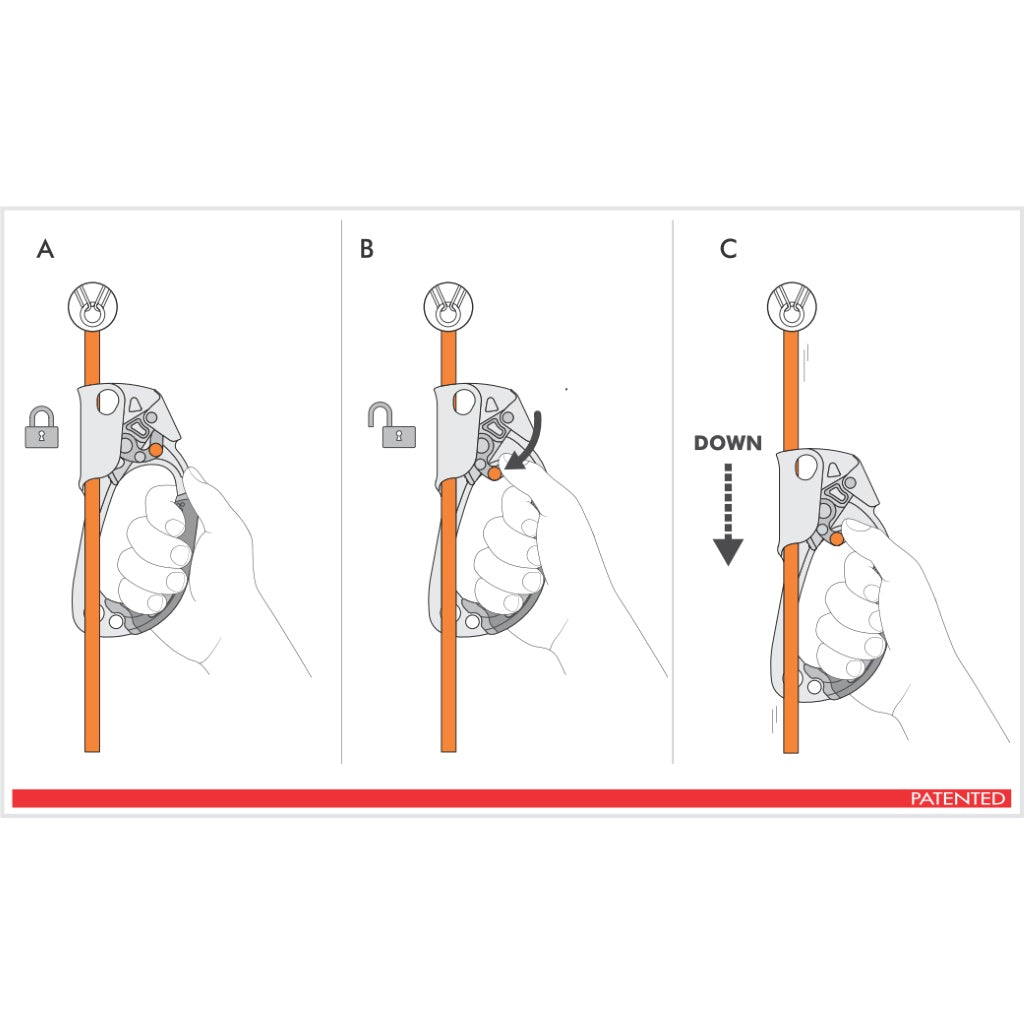 A

B

C

DOWN

PATENTED